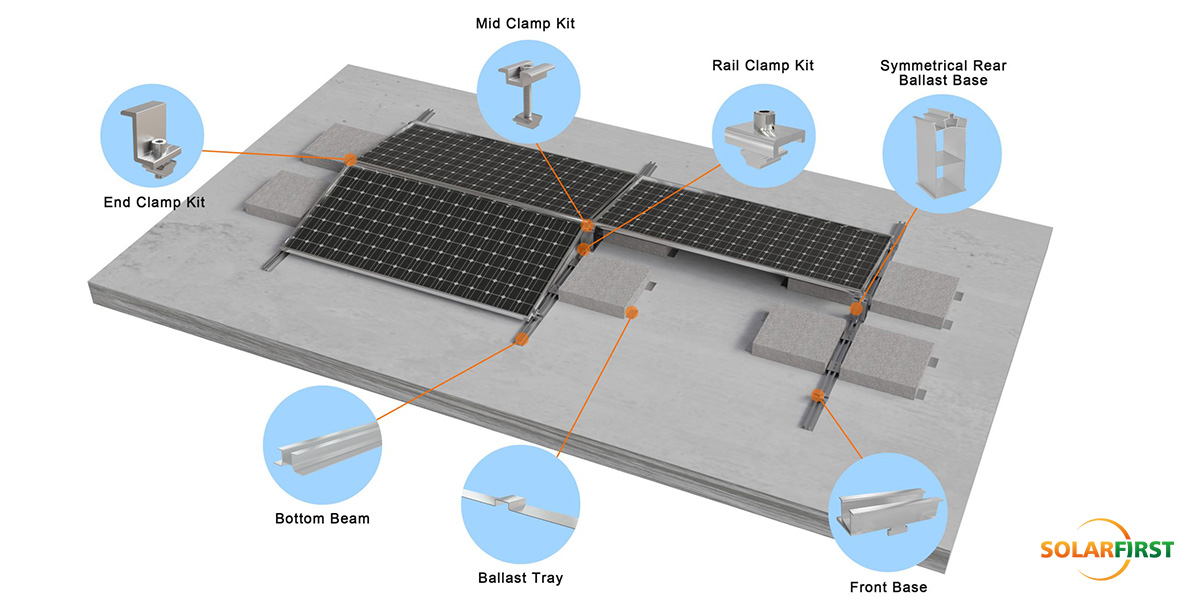 Mid Clamp Kit

Rail Clamp Kit

Symmetrical Rear Ballast Base

End Clamp Kit

Bottom Beam

Ballast Tray

Front Base

SOLARFIRST